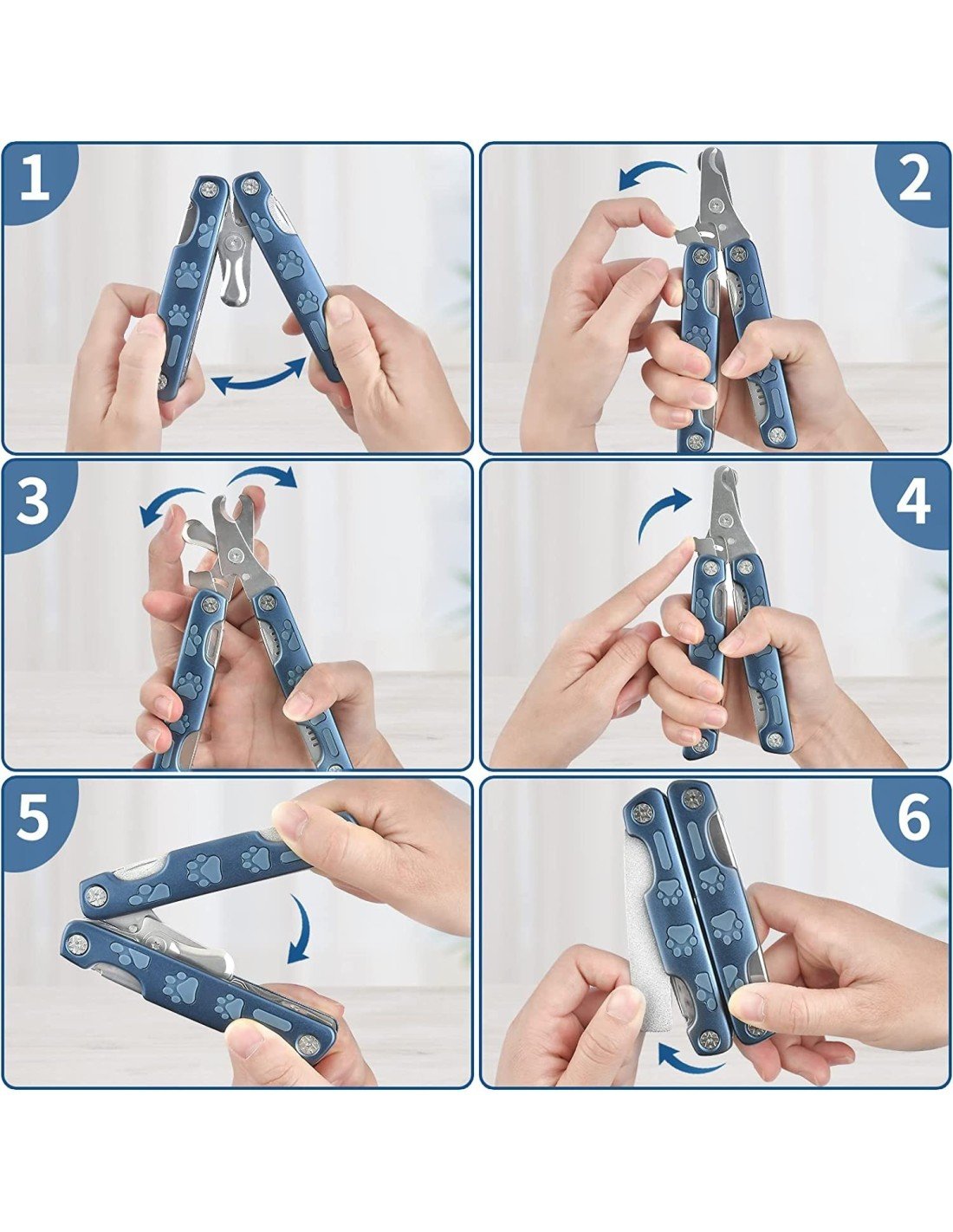 1

2

3

4

5

6