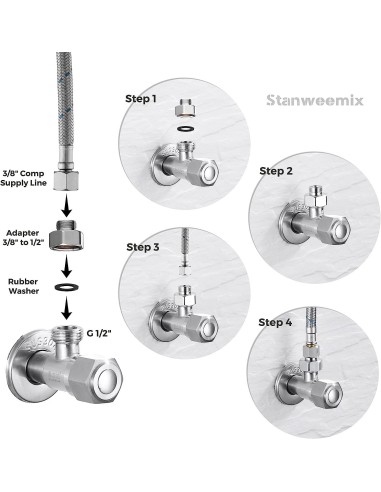 3/8" Comp Supply Line

Adapter 3/8" to 1/2"

Rubber Washer

G 1/2"

Step 1

Stanweemix

Step 2

Step 3

Step 4