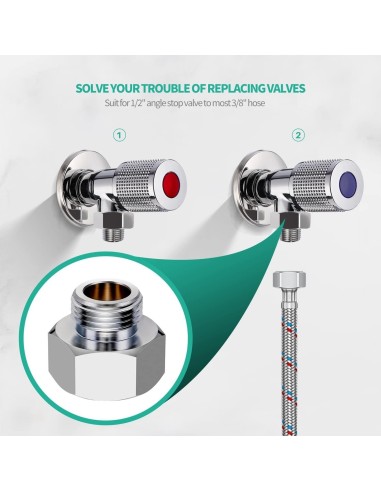 SOLVE YOUR TROUBLE OF REPLACING VALVES
Suit for 1/2" angle stop valve to most 3/8" hose

1

2