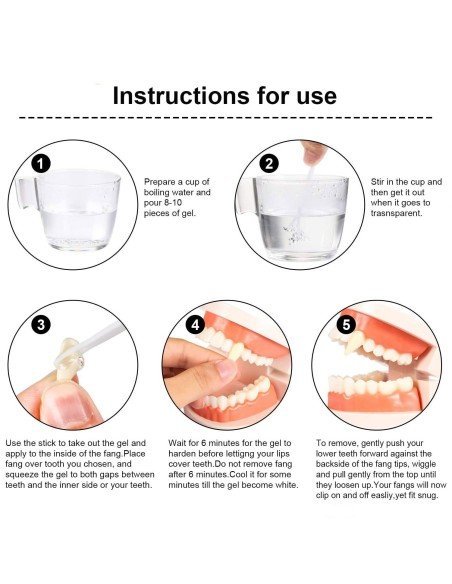 Instructions for use

1

Prepare a cup of boiling water and pour 8-10 pieces of gel.

2

Stir in the cup and then get it out when it goes to trasnsparent.

3

Use the stick to take out the gel and apply to the inside of the fang.Place fang over tooth you chosen, and squeeze the gel to both gaps between teeth and the inner side or your teeth.

4

Wait for 6 minutes for the gel to harden before lettigng your lips cover teeth.Do not remove fang after 6 minutes.Cool it for some minutes till the gel become white.

5

To remove, gently push your lower teeth forward against the backside of the fang tips, wiggle and pull gently from the top until they loosen up.Your fangs will now clip on and off easliy,yet fit snug.