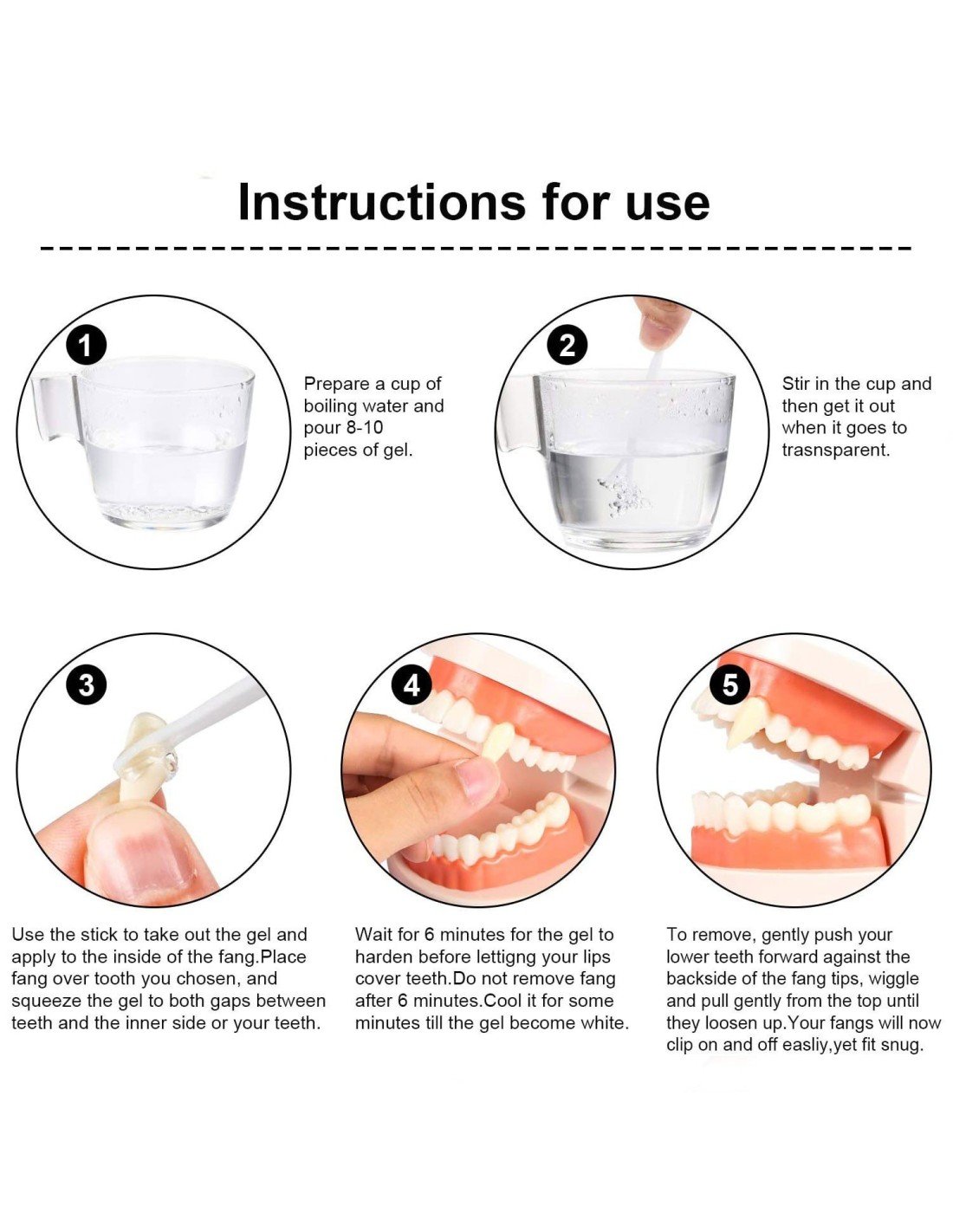 Instructions for use

1

Prepare a cup of boiling water and pour 8-10 pieces of gel.

2

Stir in the cup and then get it out when it goes to trasnsparent.

3

Use the stick to take out the gel and apply to the inside of the fang.Place fang over tooth you chosen, and squeeze the gel to both gaps between teeth and the inner side or your teeth.

4

Wait for 6 minutes for the gel to harden before lettigng your lips cover teeth.Do not remove fang after 6 minutes.Cool it for some minutes till the gel become white.

5

To remove, gently push your lower teeth forward against the backside of the fang tips, wiggle and pull gently from the top until they loosen up.Your fangs will now clip on and off easliy,yet fit snug.