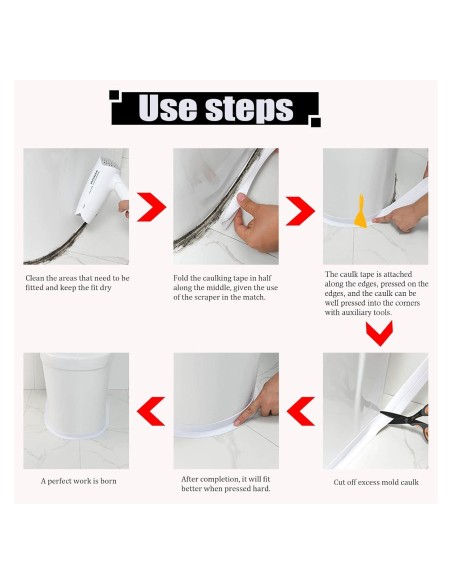 Use steps

Clean the areas that need to be fitted and keep the fit dry

Fold the caulking tape in half along the middle, given the use of the scraper in the match.

The caulk tape is attached along the edges, pressed on the edges, and the caulk can be well pressed into the corners with auxiliary tools.

Cut off excess mold caulk

After completion, it will fit better when pressed hard.

A perfect work is born