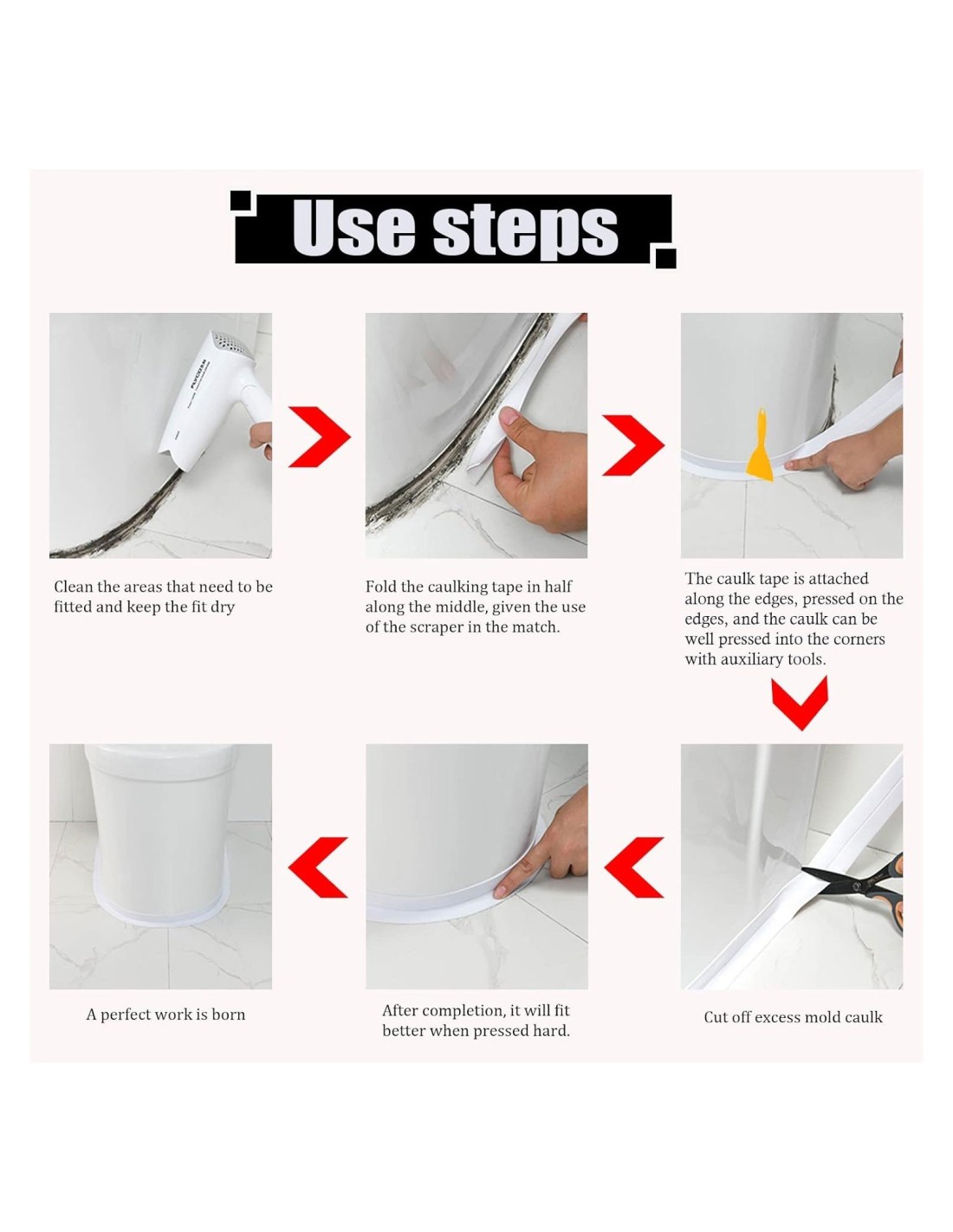 Use steps

Clean the areas that need to be fitted and keep the fit dry

Fold the caulking tape in half along the middle, given the use of the scraper in the match.

The caulk tape is attached along the edges, pressed on the edges, and the caulk can be well pressed into the corners with auxiliary tools.

Cut off excess mold caulk

After completion, it will fit better when pressed hard.

A perfect work is born