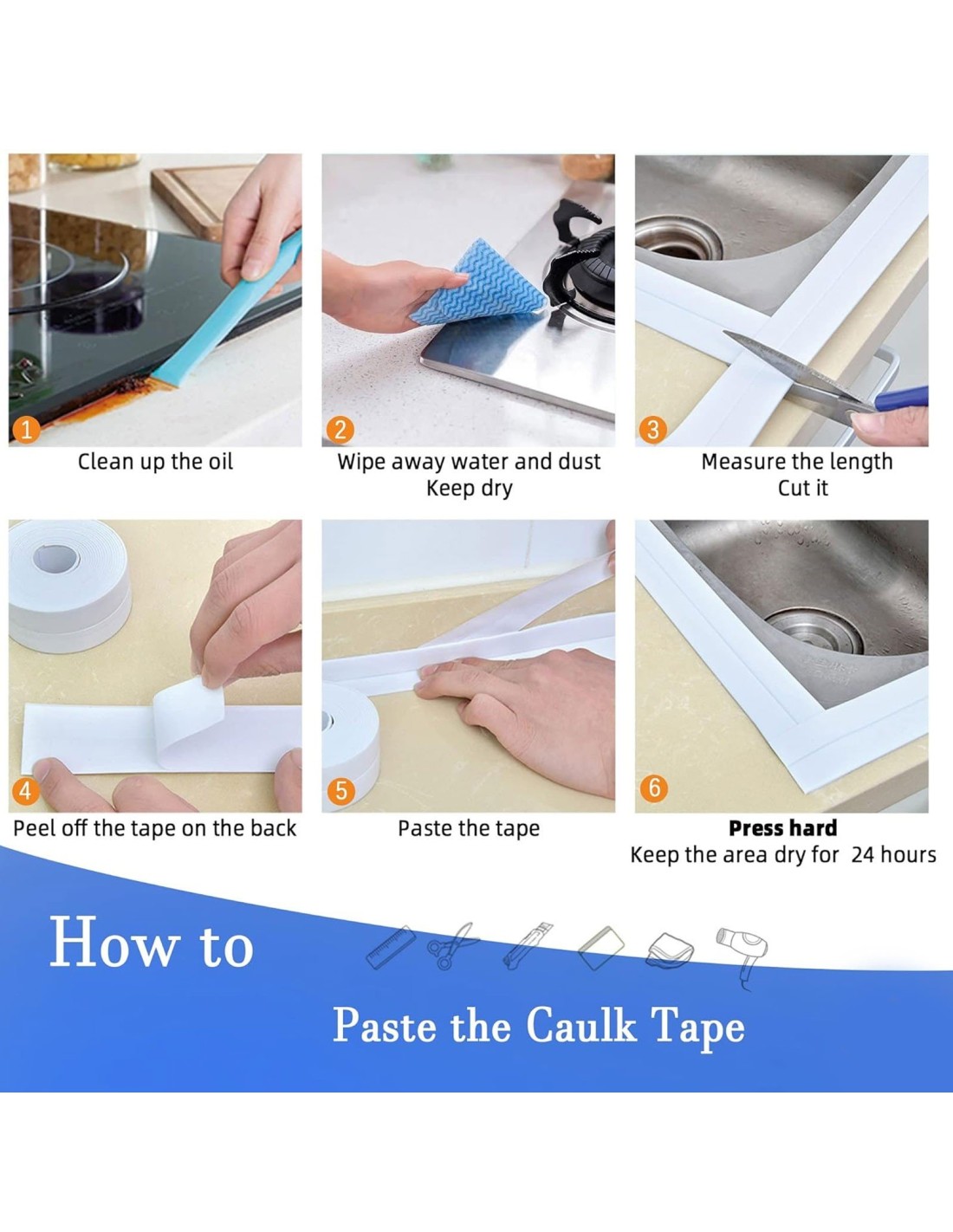 1
Clean up the oil

2
Wipe away water and dust
Keep dry

3
Measure the length
Cut it

4
Peel off the tape on the back

5
Paste the tape

6
Press hard
Keep the area dry for 24 hours

How to

Paste the Caulk Tape