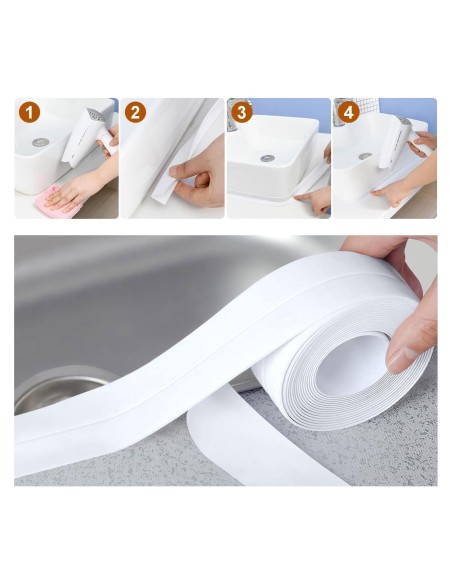 1
2
3
4