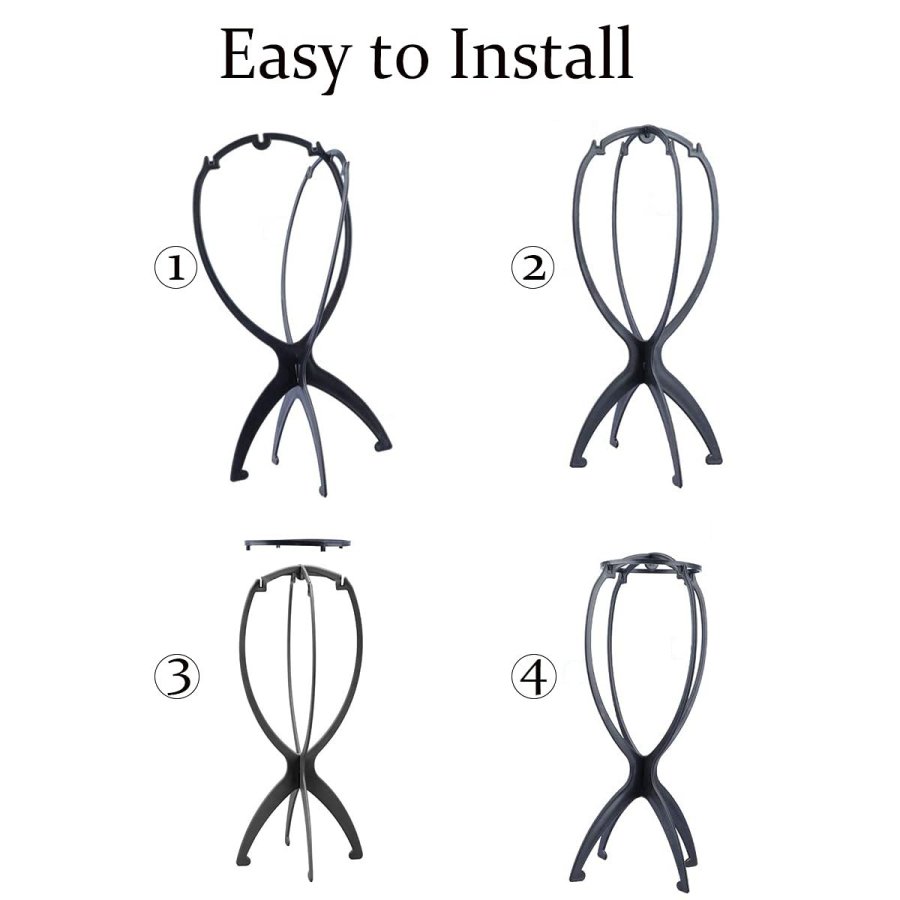 Easy to Install

①

②

③

④