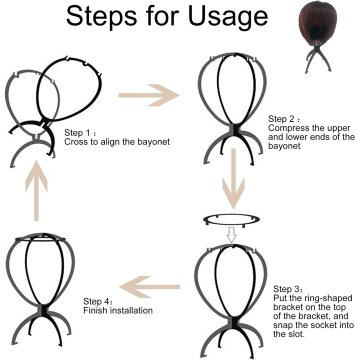 Steps for Usage

Step 1：
Cross to align the bayonet

Step 2：
Compress the upper and lower ends of the bayonet

Step 3：
Put the ring-shaped bracket on the top of the bracket, and snap the socket into the slot.

Step 4：
Finish installation