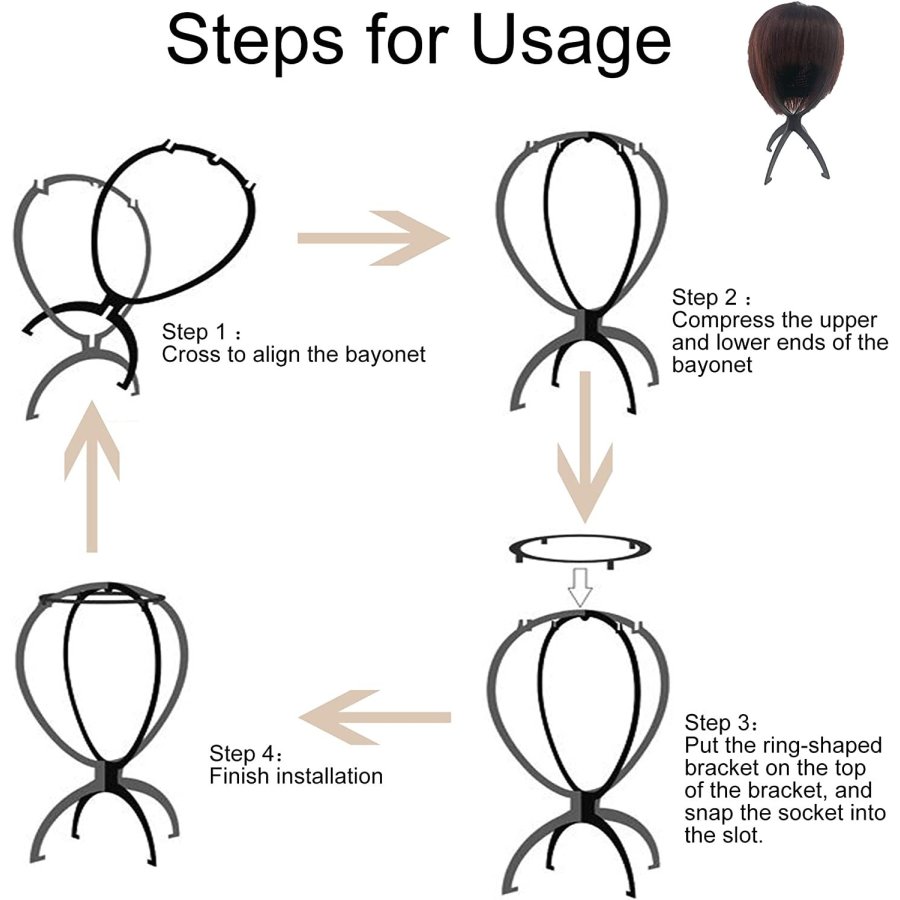 Steps for Usage

Step 1：
Cross to align the bayonet

Step 2：
Compress the upper and lower ends of the bayonet

Step 3:
Put the ring-shaped bracket on the top of the bracket, and snap the socket into the slot.

Step 4:
Finish installation